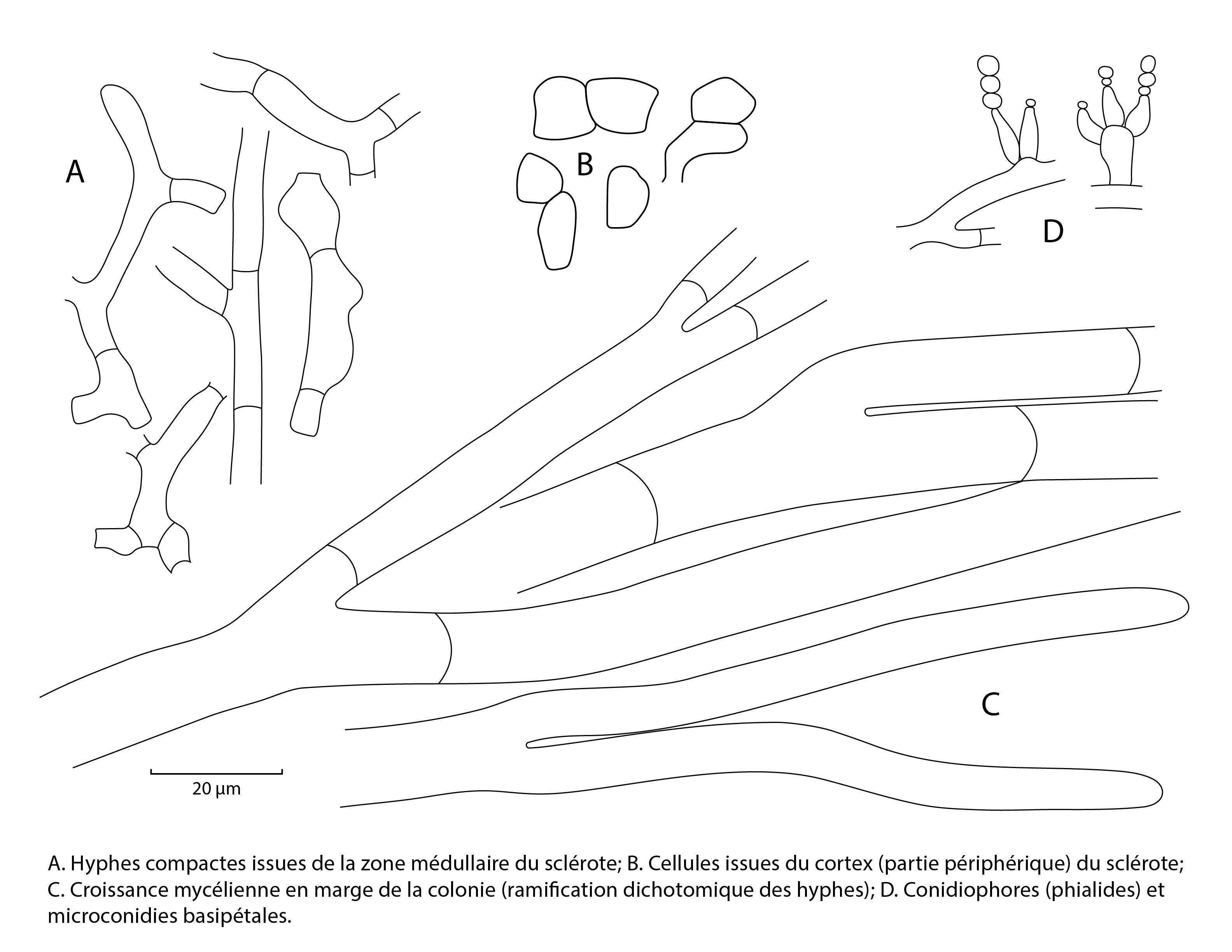 A

B

D

C

20 µm

A. Hyphes compactes issues de la zone médullaire du sclérote; B. Cellules issues du cortex (partie périphérique) du sclérote; C. Croissance mycélienne en marge de la colonie (ramification dichotomique des hyphes); D. Conidiophores (phialides) et microconidies basipétales.